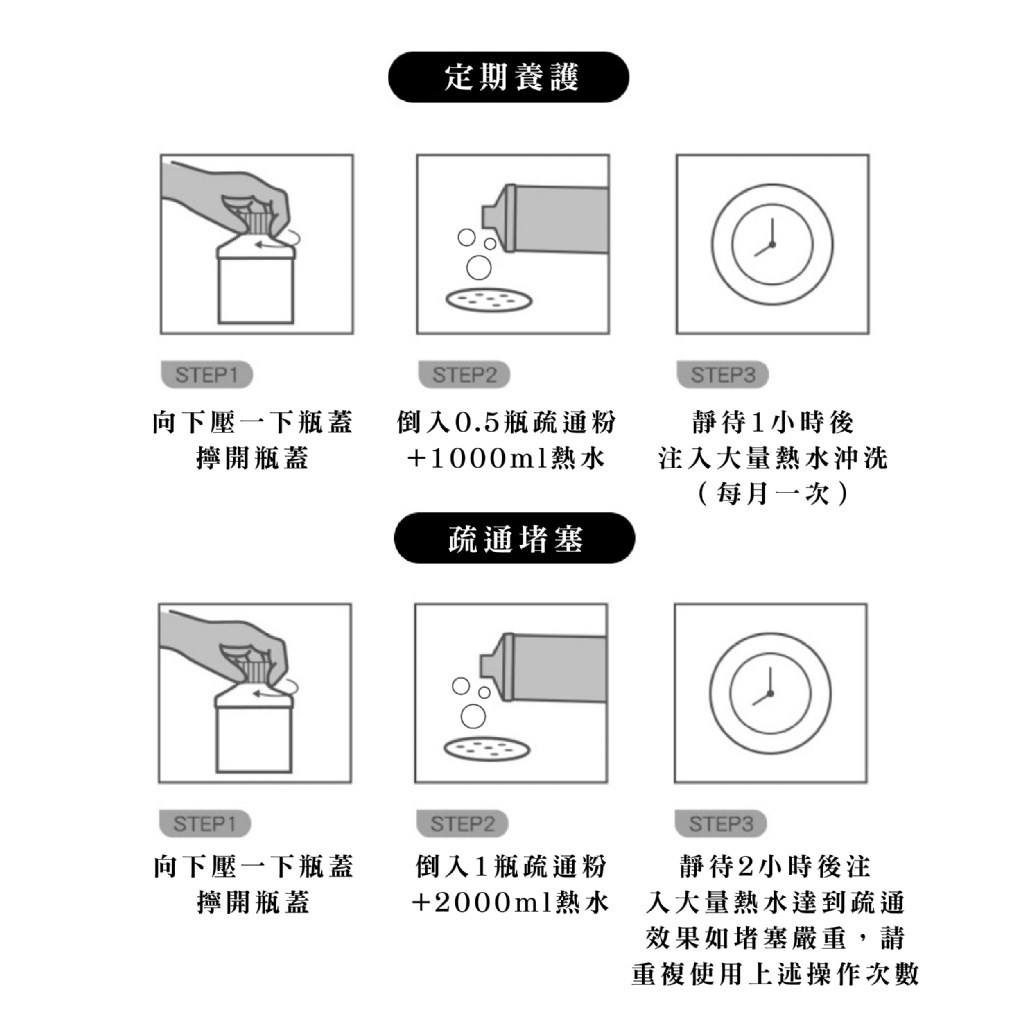 定期養護

STEP1

向下壓一下瓶蓋
擰開瓶蓋

STEP2

倒入0.5瓶疏通粉
+1000ml熱水

STEP3

靜待1小時後
注入大量熱水沖洗
(每月一次)

疏通堵塞

STEP1

向下壓一下瓶蓋
擰開瓶蓋

STEP2

倒入1瓶疏通粉
+2000ml熱水

STEP3

靜待2小時後注
入大量熱水達到疏通
效果如堵塞嚴重,請
重複使用上述操作次數